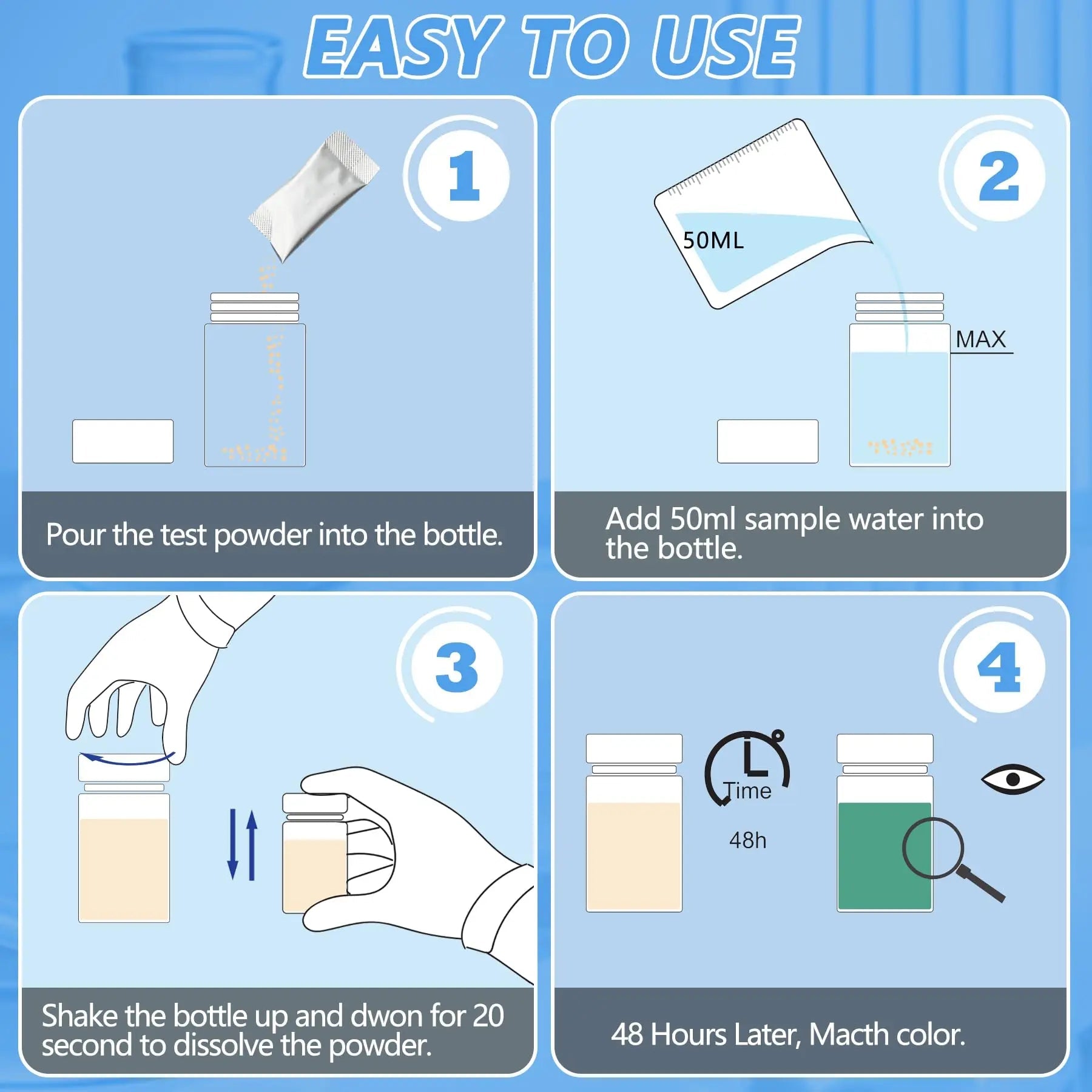 EASY TO USE

1

Pour the test powder into the bottle.

2

50ML

MAX

Add 50ml sample water into the bottle.

3

Shake the bottle up and dwon for 20 second to dissolve the powder.

4

Time

48h

48 Hours Later, Macth color.