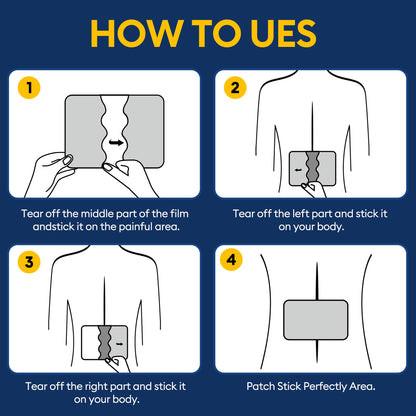 HOW TO UES

1

Tear off the middle part of the film andstick it on the painful area.

2

Tear off the left part and stick it on your body.

3

Tear off the right part and stick it on your body.

4

Patch Stick Perfectly Area.